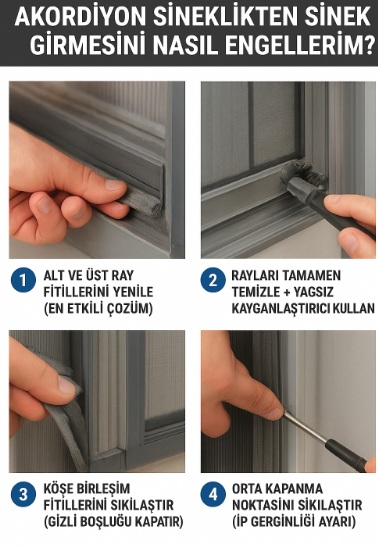 AKORDİYON SİNEKLİKTEN SİNEK GİRMESİNİ NASIL ENGELLERİM?

1 ALT VE ÜST RAY FİTİLLERİNİ YENİLE (EN ETKİLİ ÇOZÜM)

2 RAYLARI TAMAMEN TEMİZLE + YAGSIZ KAYGANLAŞTIRICI KULLAN

3 KÖŞE BİRLEŞİM FİTİLLERİNİ SIKILAŞTIR (GİZLİ BOŞLUĞU KAPATIR)

4 ORTA KAPANMA NOKTASINI SIKILAŞTIR (İP GERGİNLİĞİ AYARI)